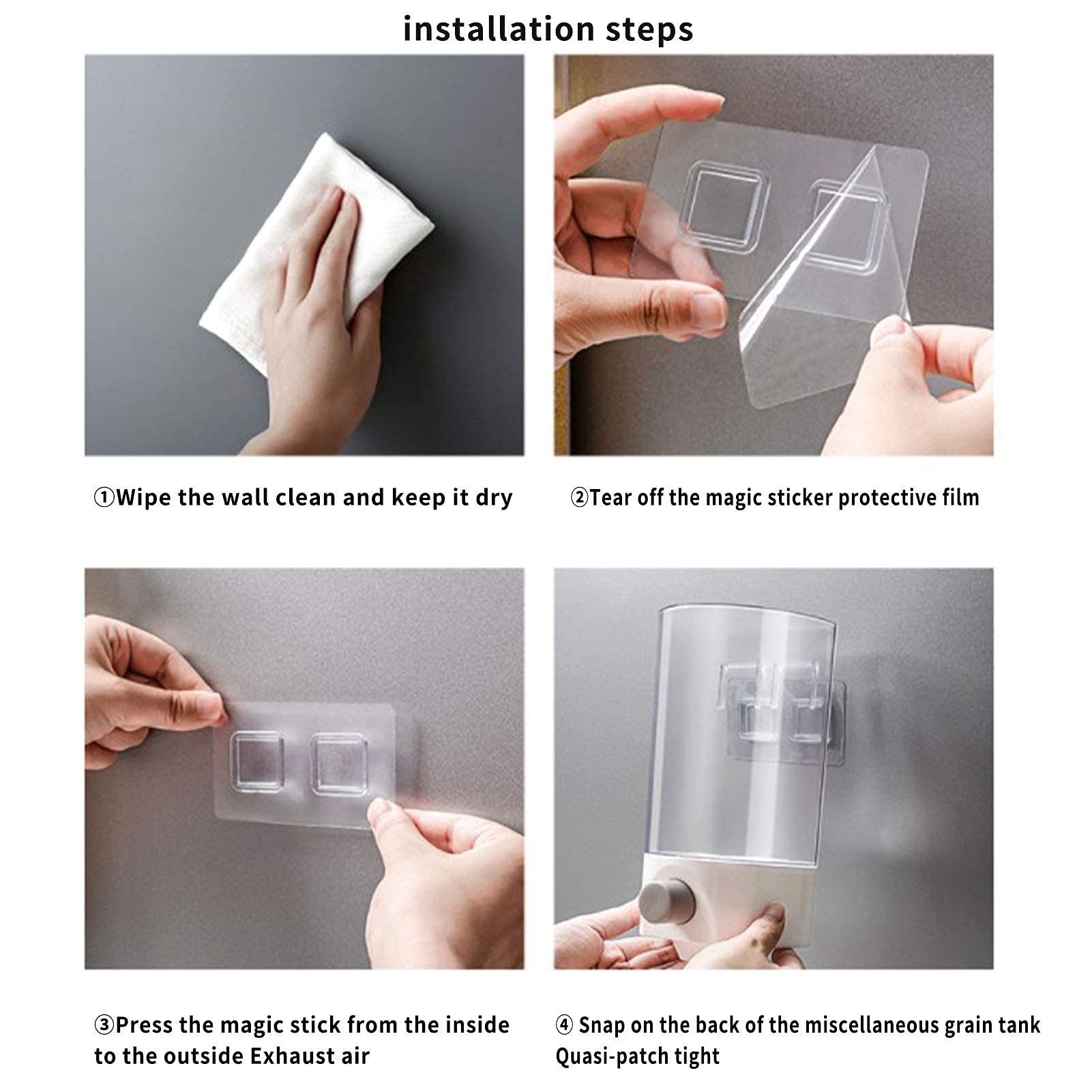 installation steps

①Wipe the wall clean and keep it dry

②Tear off the magic sticker protective film

③Press the magic stick from the inside to the outside Exhaust air

④ Snap on the back of the miscellaneous grain tank Quasi-patch tight